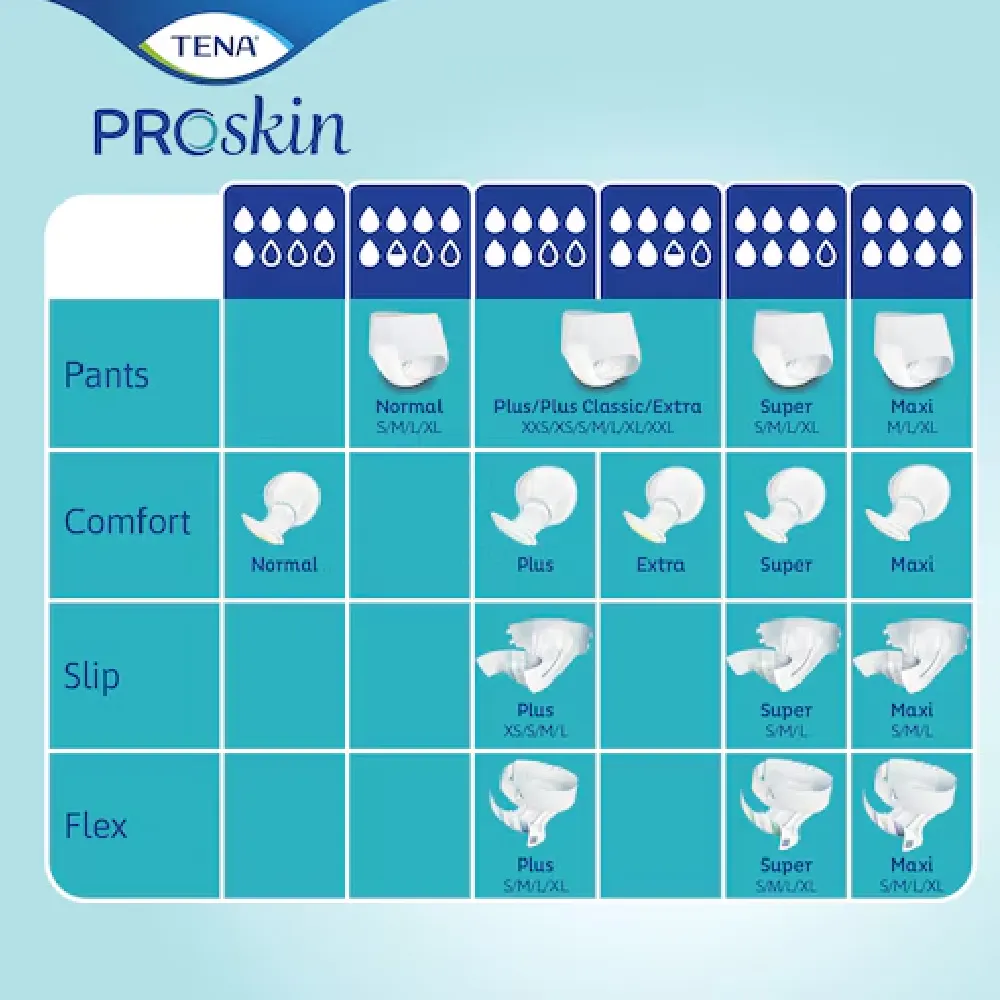 TENA

PROskin

| | | | | | | |
|---|---|---|---|---|---|---|
| Pants | | Normal S/M/L/XL | Plus/Plus Classic/Extra XXS/XS/S/M/L/XL/XXL | | Super S/M/L/XL | Maxi M/L/XL |
| Comfort | Normal | | Plus | Extra | Super | Maxi |
| Slip | | | Plus XS/S/M/L | | Super S/M/L | Maxi S/M/L |
| Flex | | | Plus S/M/L/XL | | Super S/M/L/XL | Maxi S/M/L/XL |